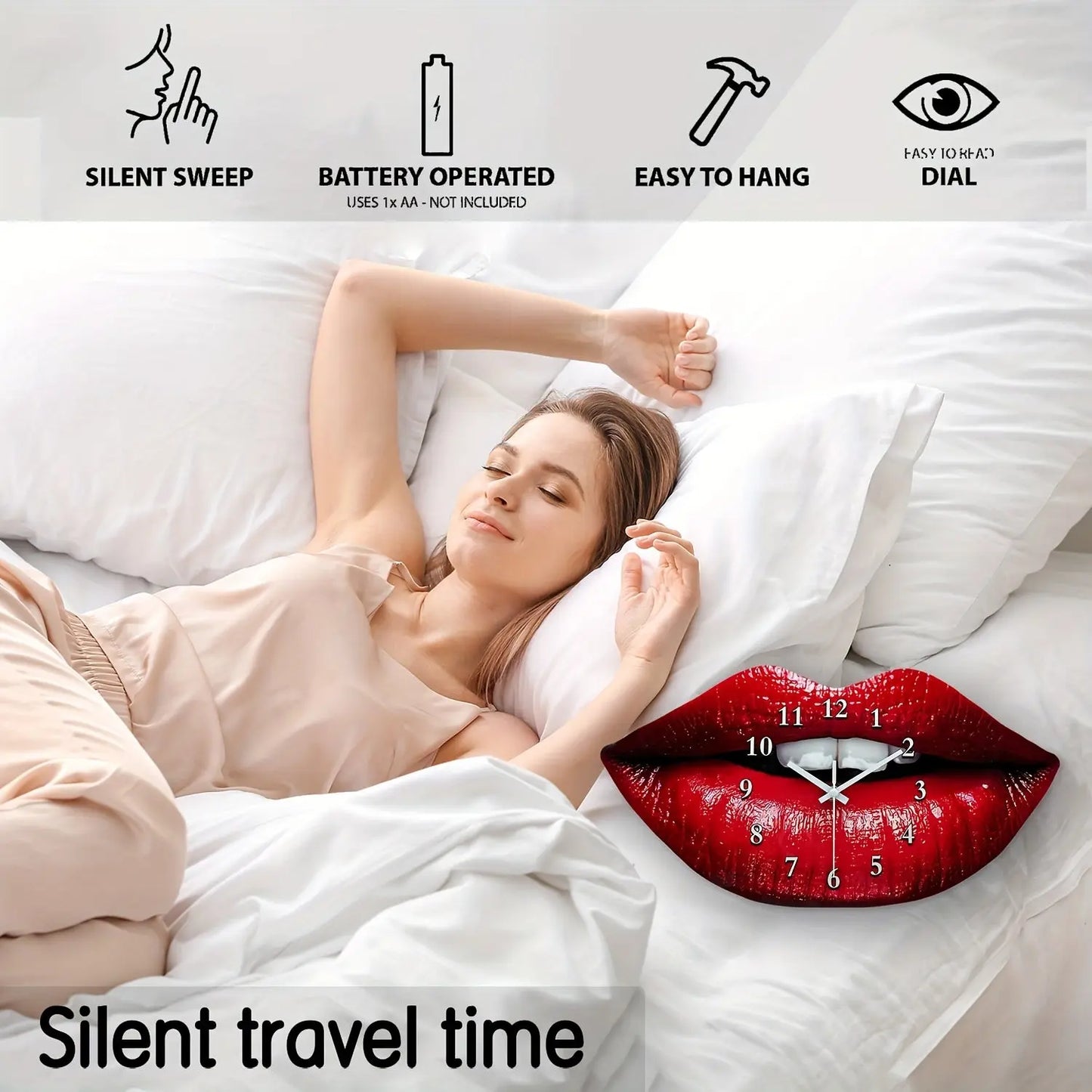 SILENT SWEEP

BATTERY OPERATED
USES 1x AA - NOT INCLUDED

EASY TO HANG

EASY TO READ
DIAL

11 12 1
10 2
9 3
8 4
7 6 5

Silent travel time