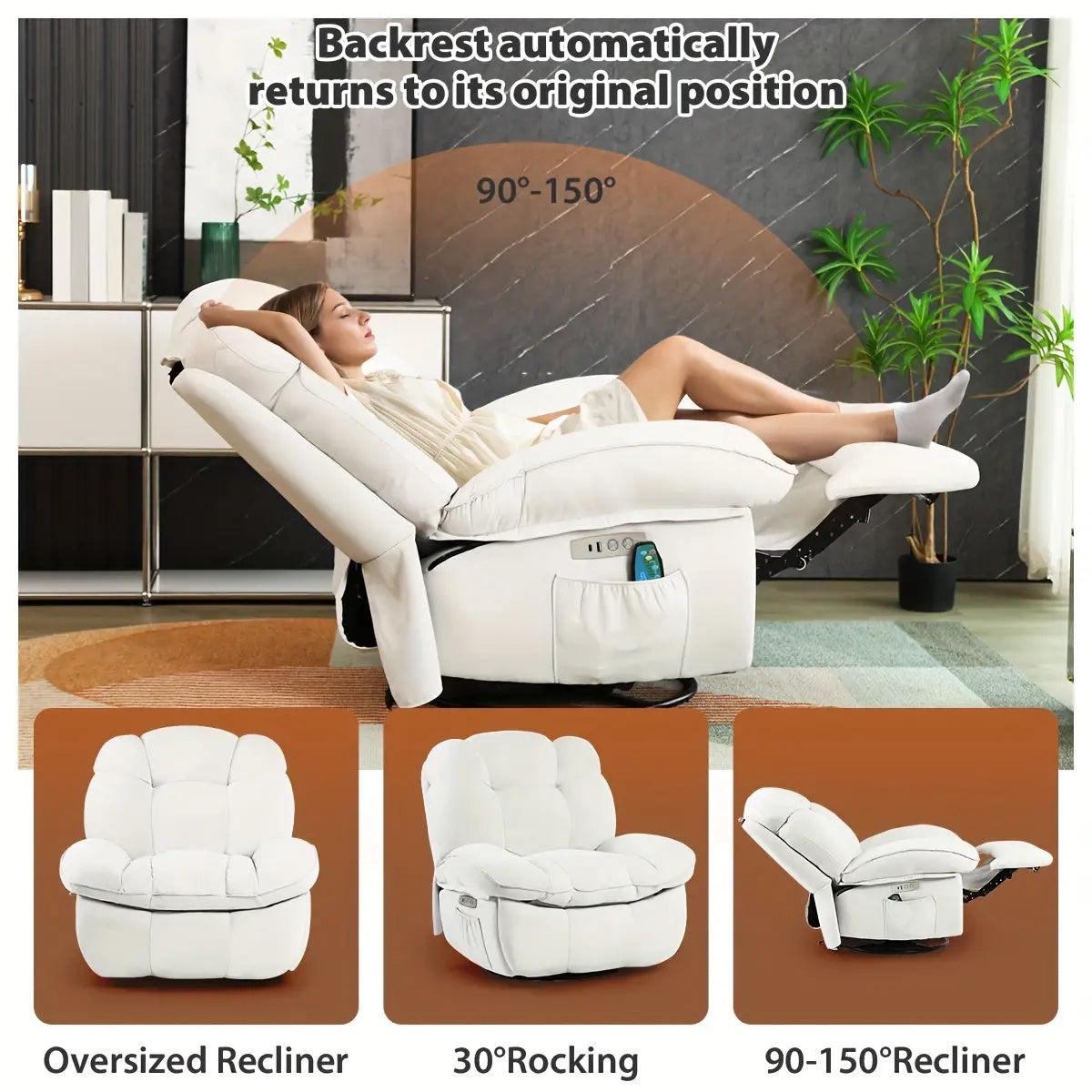 Backrest automatically returns to its original position

90°-150°

Oversized Recliner

30°Rocking

90-150°Recliner