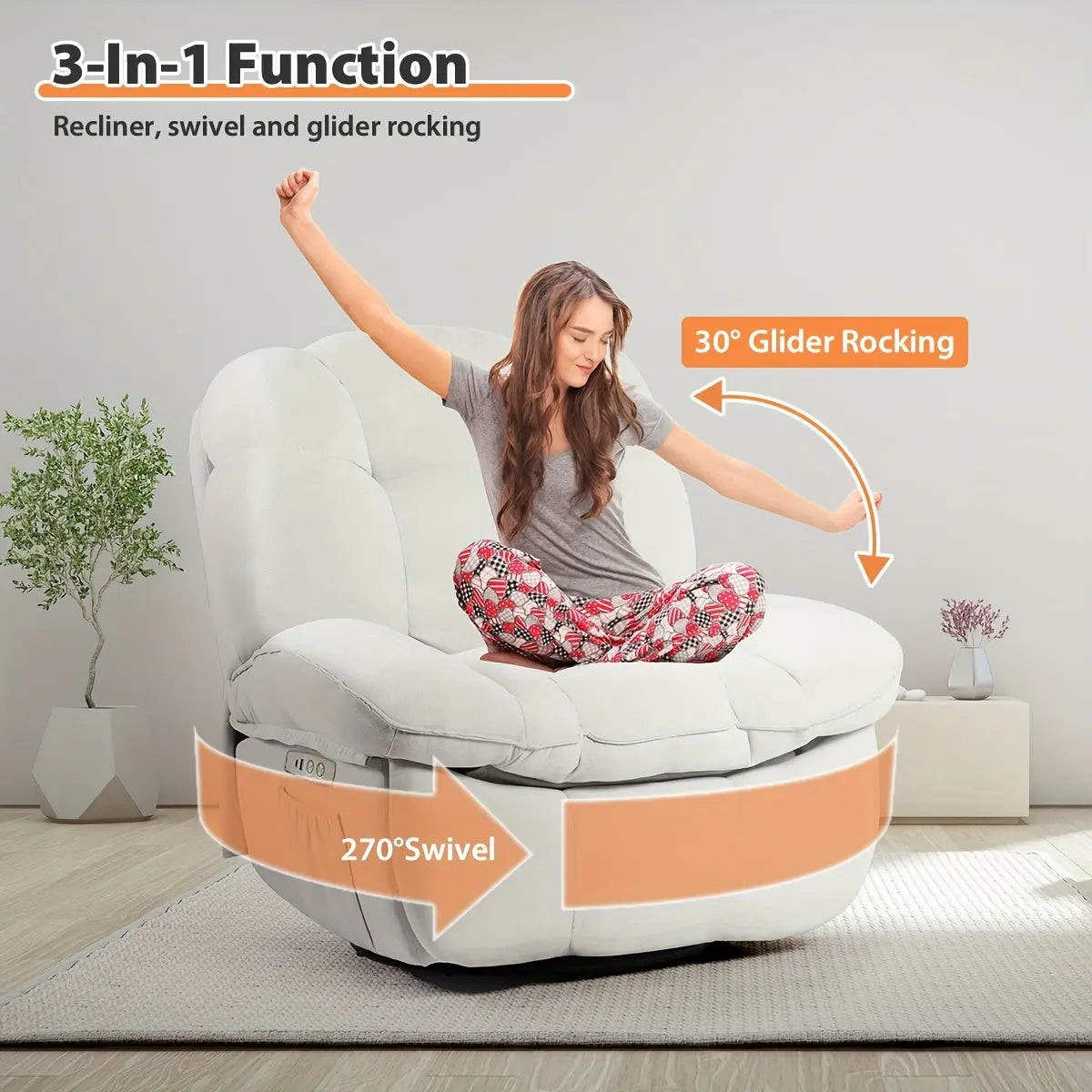 3-In-1 Function

Recliner, swivel and glider rocking

30° Glider Rocking

270°Swivel