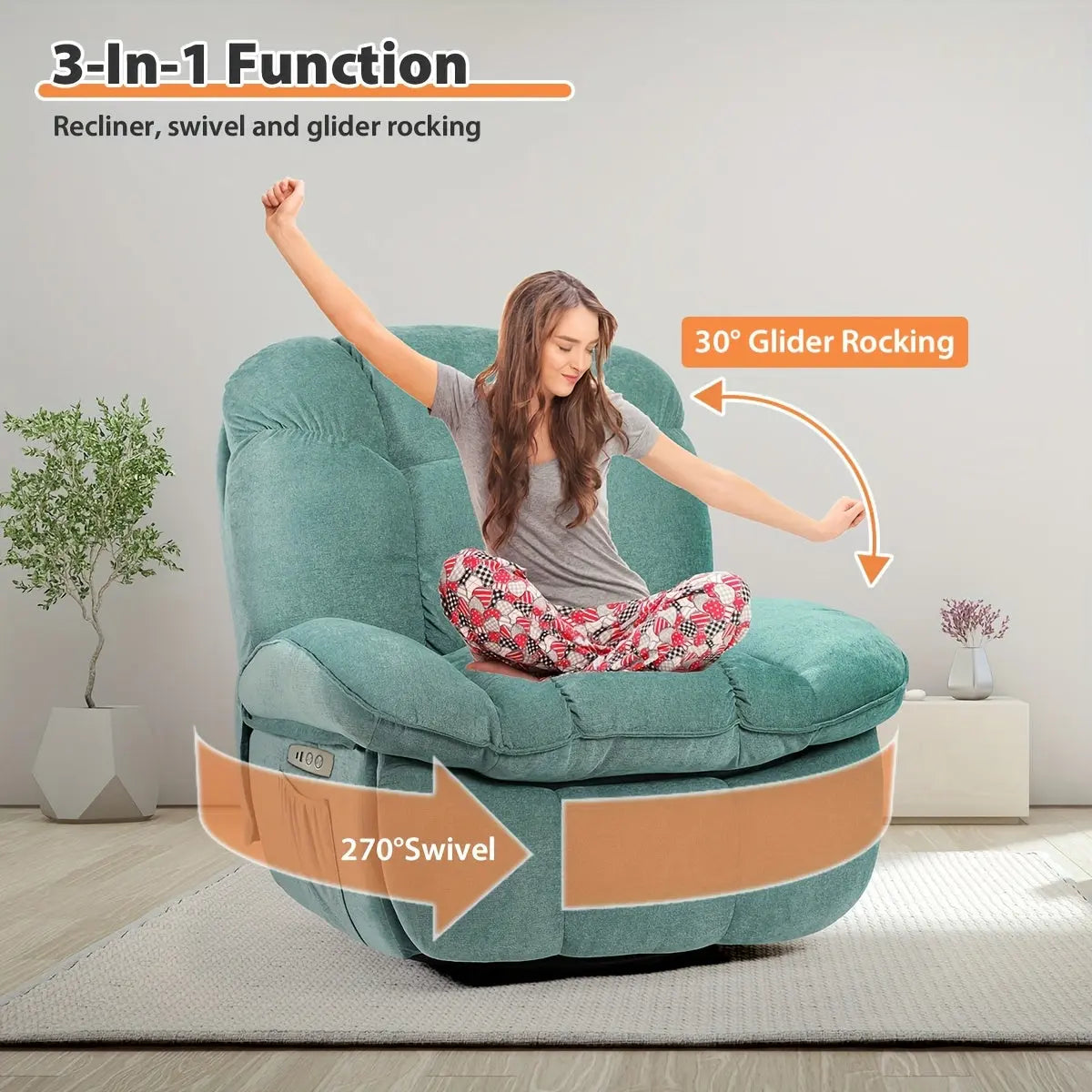 3-In-1 Function

Recliner, swivel and glider rocking

30° Glider Rocking

270°Swivel